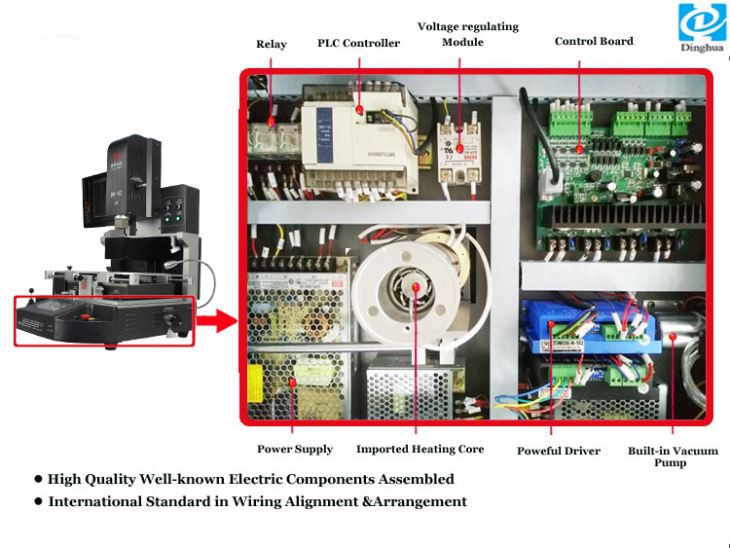 Dinghua

Relay

PLC Controller

Voltage regulating Module

Control Board

Power Supply

Imported Heating Core

Poweful Driver

Built-in Vacuum Pump

● High Quality Well-known Electric Components Assembled

● International Standard in Wiring Alignment &Arrangement